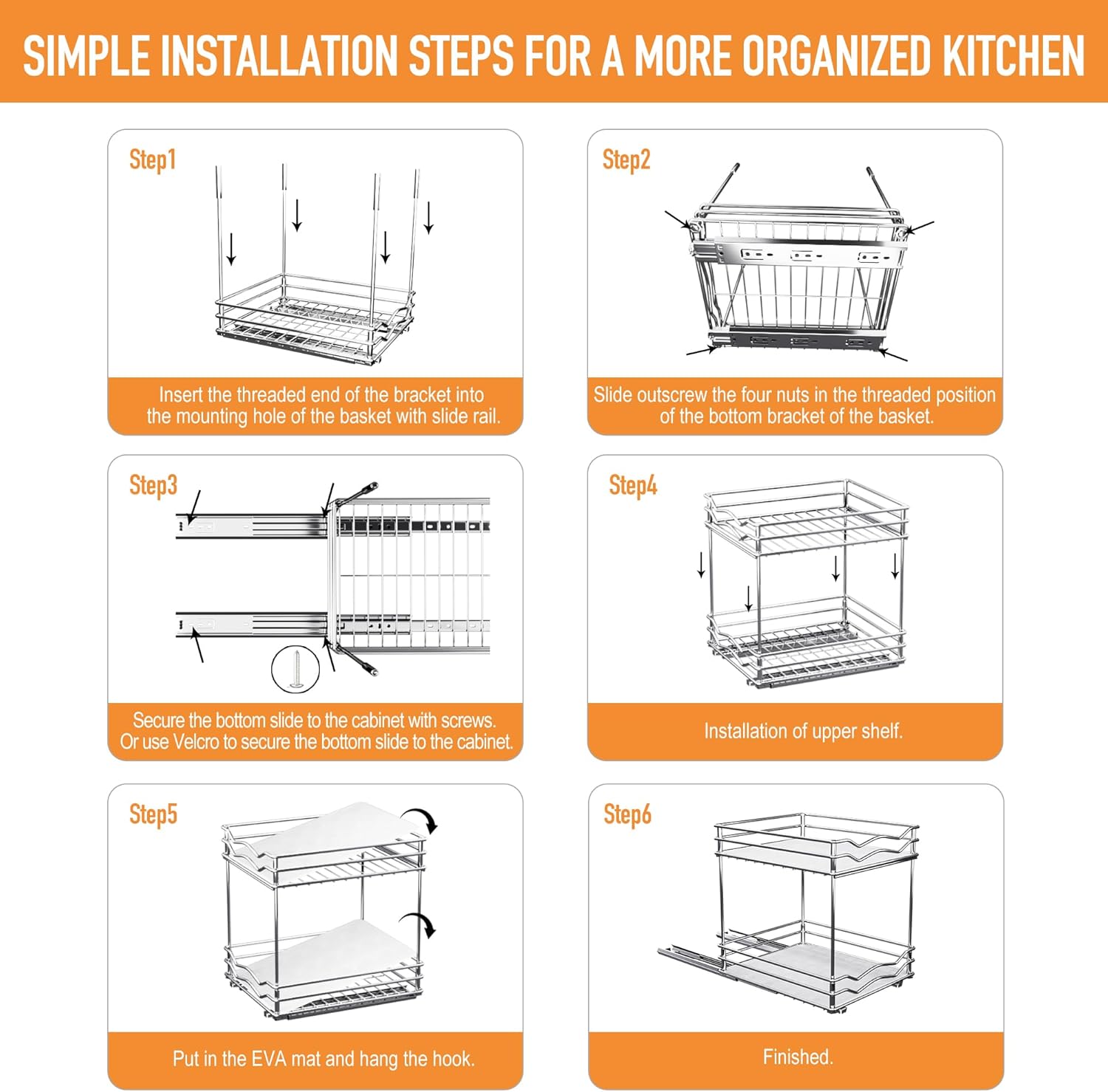 SIMPLE INSTALLATION STEPS FOR A MORE ORGANIZED KITCHEN

Step1

Insert the threaded end of the bracket into the mounting hole of the basket with slide rail.

Step2

Slide outscrew the four nuts in the threaded position of the bottom bracket of the basket.

Step3

Secure the bottom slide to the cabinet with screws. Or use Velcro to secure the bottom slide to the cabinet.

Step4

Installation of upper shelf.

Step5

Put in the EVA mat and hang the hook.

Step6

Finished.