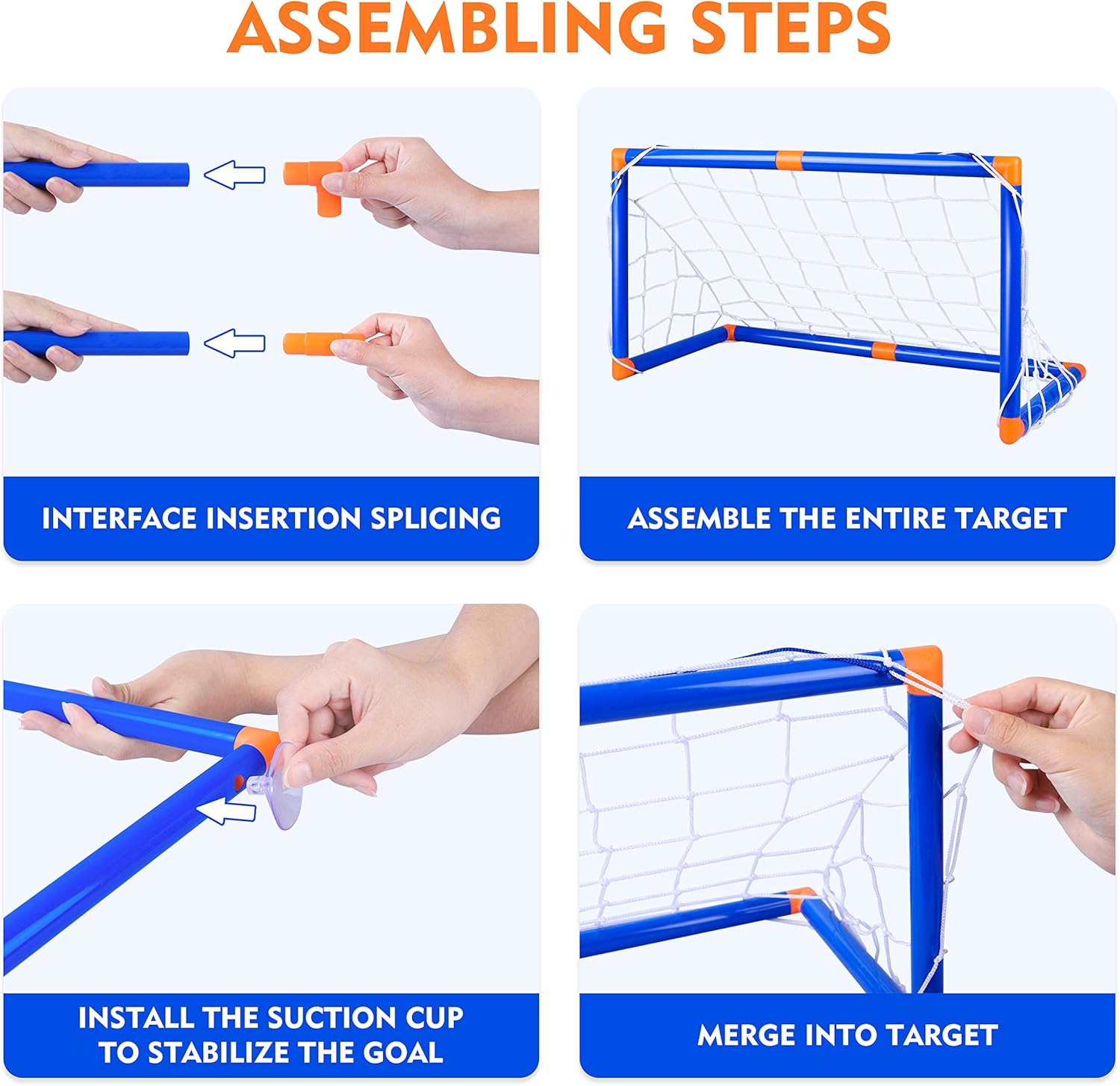 ASSEMBLING STEPS

INTERFACE INSERTION SPLICING

ASSEMBLE THE ENTIRE TARGET

INSTALL THE SUCTION CUP TO STABILIZE THE GOAL

MERGE INTO TARGET